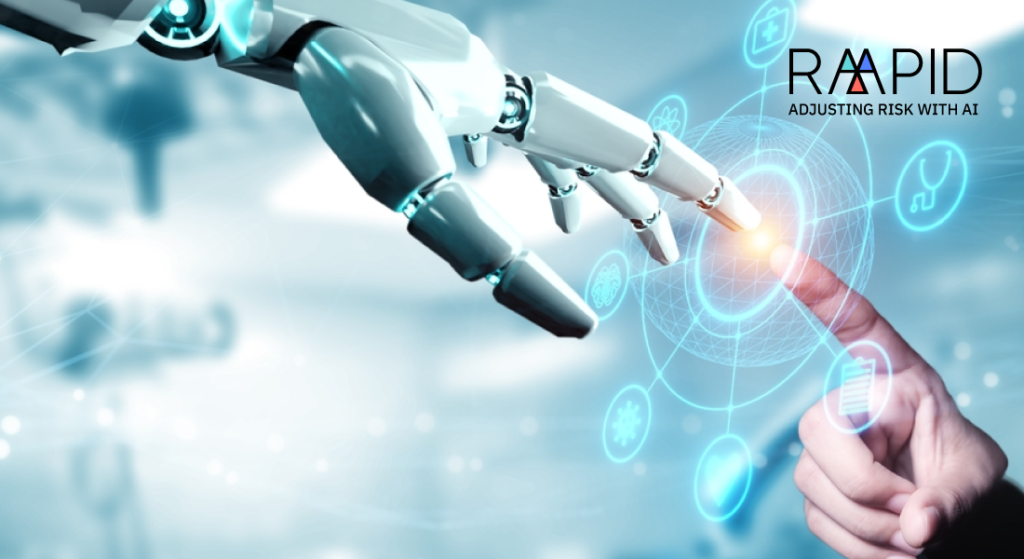 RAAPID
ADJUSTING RISK WITH AI